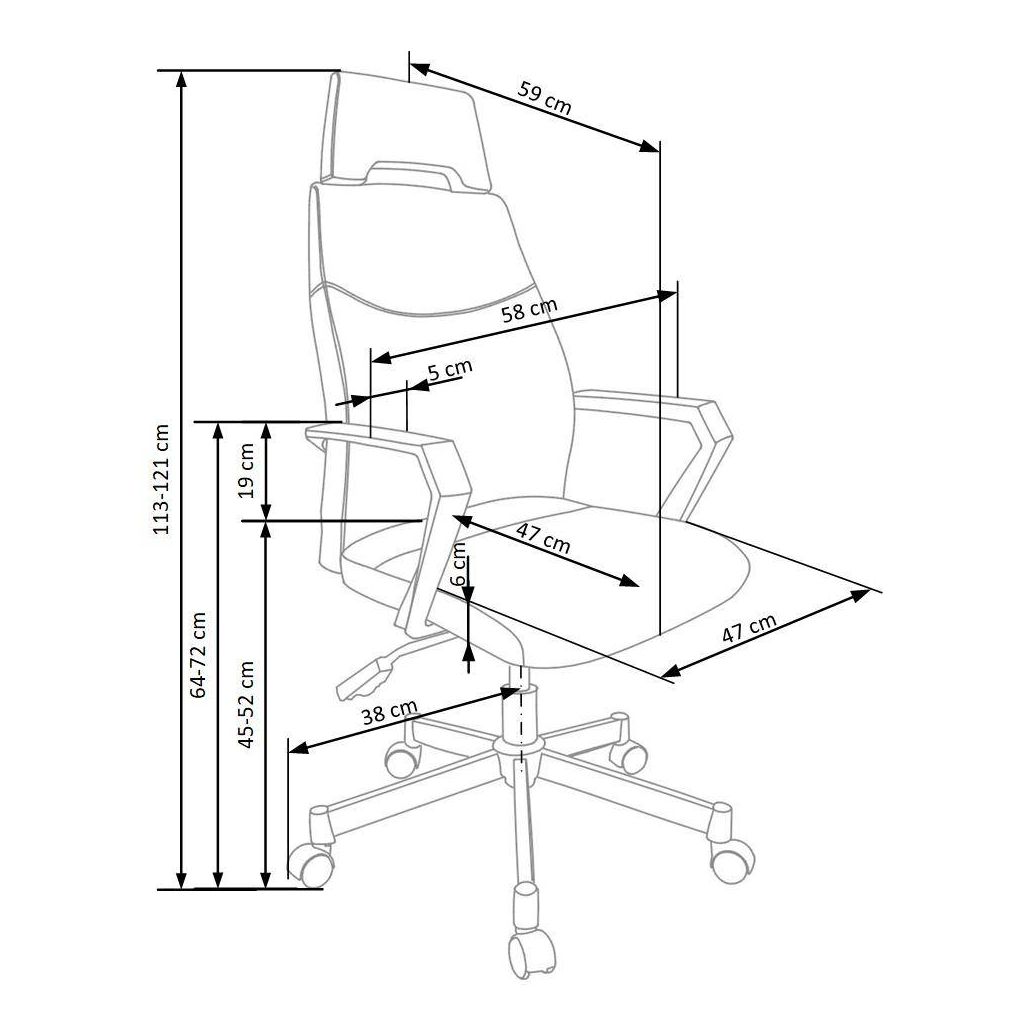 59 cm
58 cm
5 cm
113-121 cm
19 cm
47 cm
6 cm
47 cm
64-72 cm
45-52 cm
38 cm